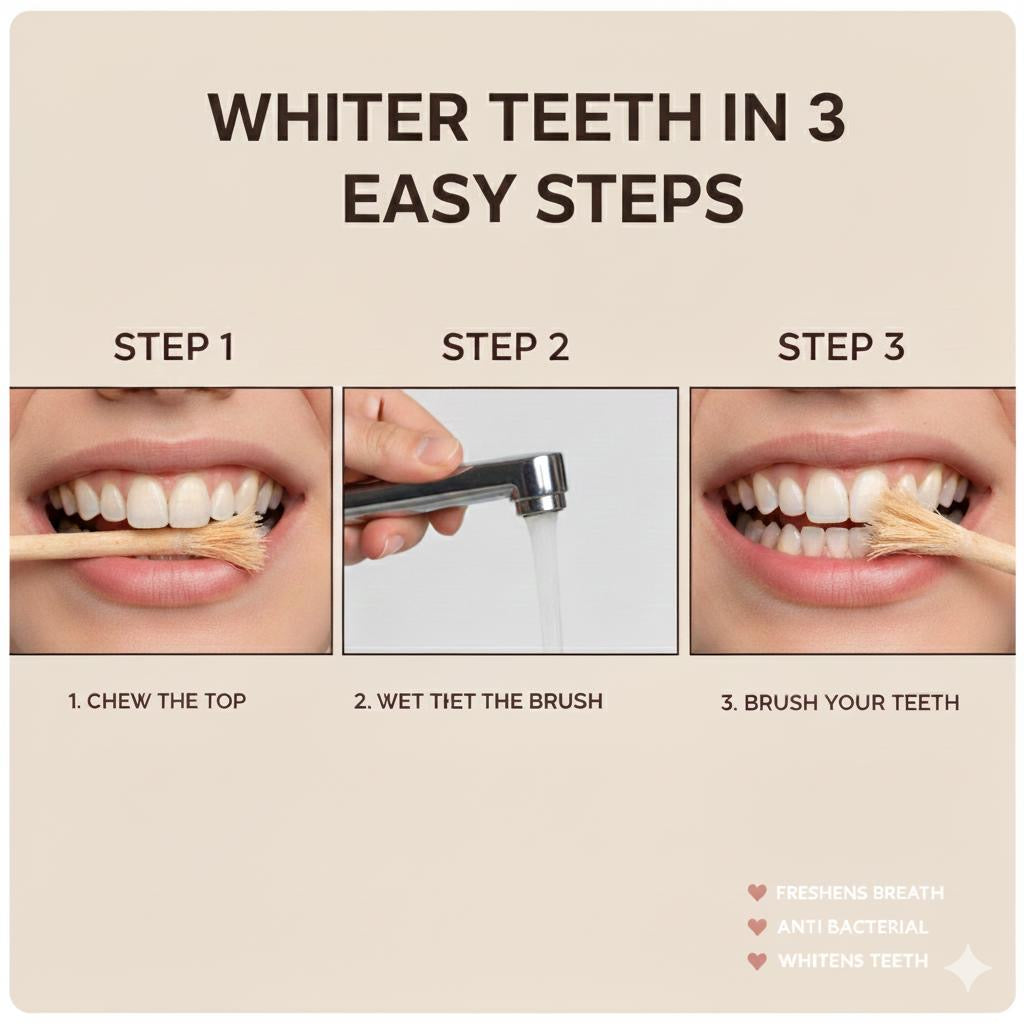 WHITER TEETH IN 3 EASY STEPS

STEP 1

STEP 2

STEP 3

1. CHEW THE TOP

2. WET TIET THE BRUSH

3. BRUSH YOUR TEETH

FRESHENS BREATH
ANTI BACTERIAL
WHITENS TEETH